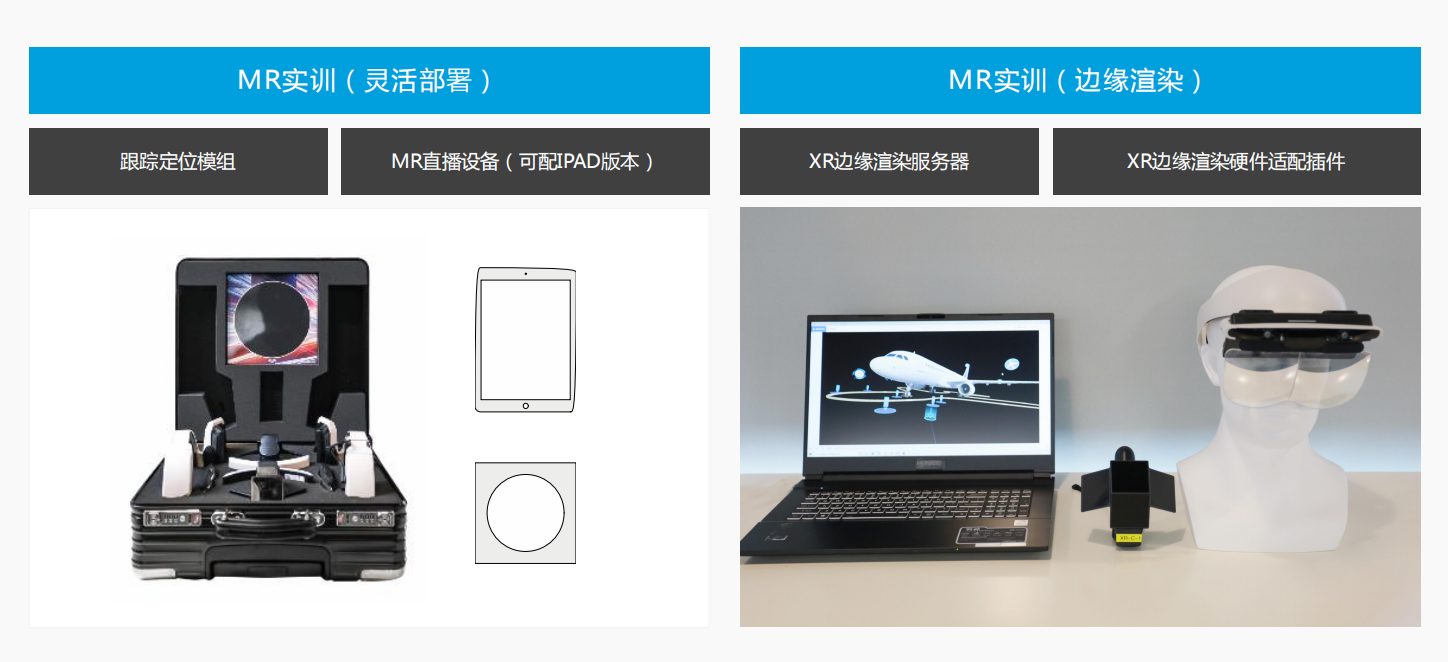 MR实训（灵活部署）

跟踪定位模组

MR直播设备（可配IPAD版本）

MR实训（边缘渲染）

XR边缘渲染服务器

XR边缘渲染硬件适配插件